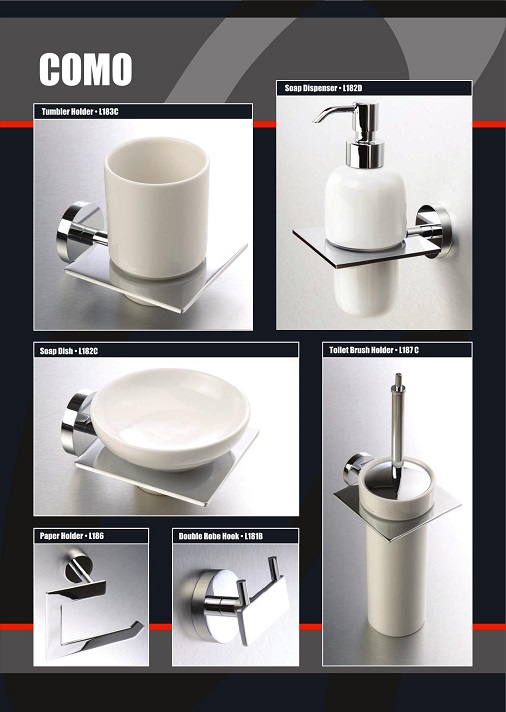 COMO

Tumbler Holder • L183C

Soap Dispenser • L182D

Soap Dish • L182C

Toilet Brush Holder • L187 C

Paper Holder • L186

Double Robe Hook • L181B